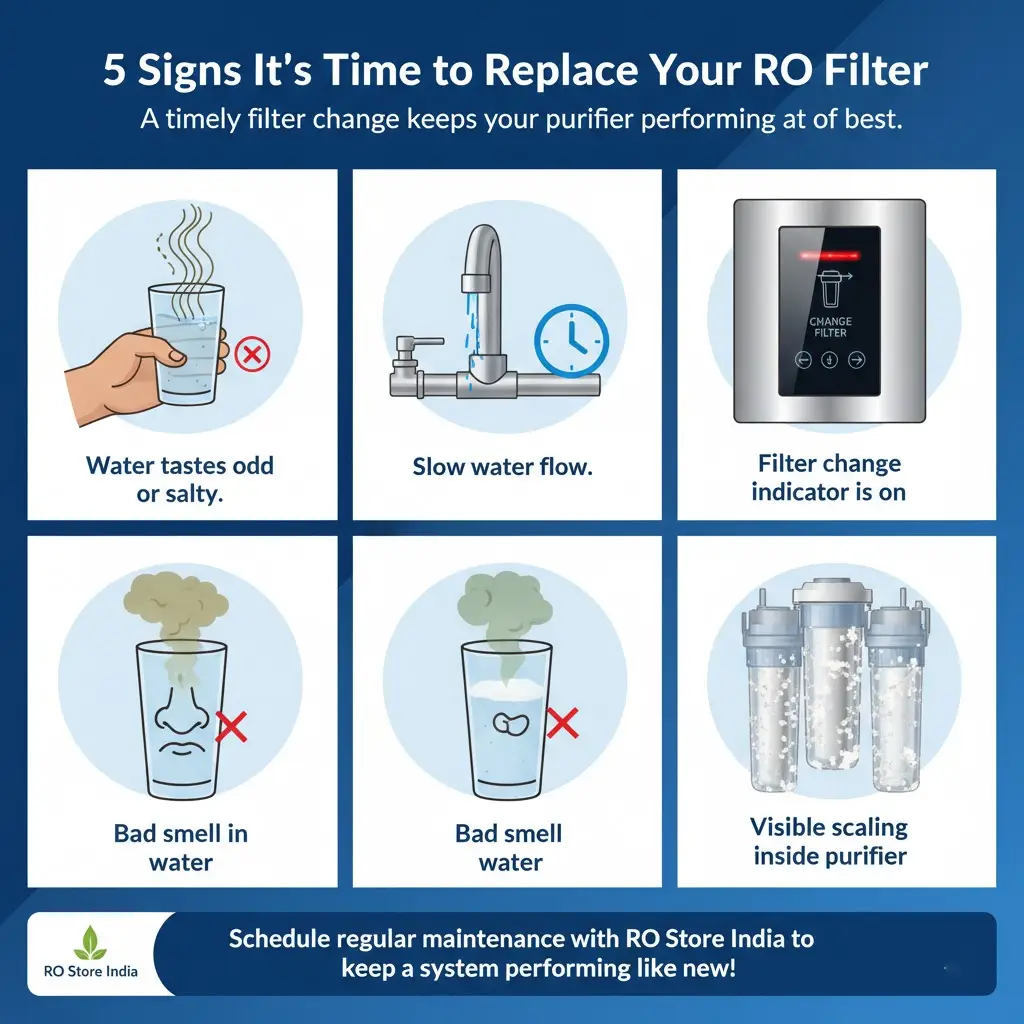 5 Signs It's Time to Replace Your RO Filter

A timely filter change keeps your purifier performing at of best.

Water tastes odd or salty.

Slow water flow.

CHANGE FILTER

Filter change indicator is on

Bad smell in water

Bad smell water

Visible scaling inside purifier

RO Store India

Schedule regular maintenance with RO Store India to keep a system performing like new!